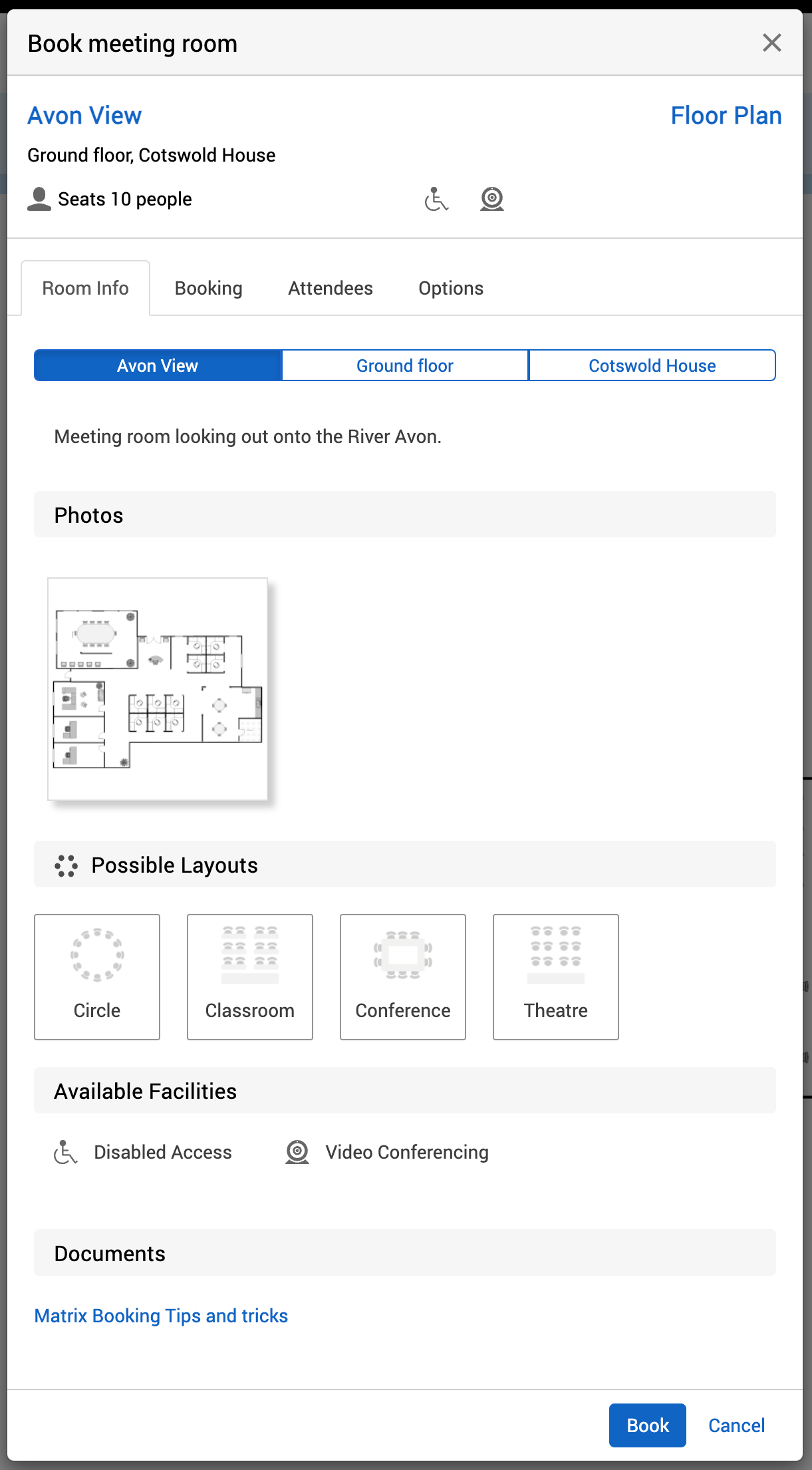 Book meeting room

Avon View

Floor Plan

Ground floor, Cotswold House

Seats 10 people

Room Info
Booking
Attendees
Options

Avon View
Ground floor
Cotswold House

Meeting room looking out onto the River Avon.

Photos

Possible Layouts

Circle
Classroom
Conference
Theatre

Available Facilities

Disabled Access
Video Conferencing

Documents

Matrix Booking Tips and tricks

Book
Cancel